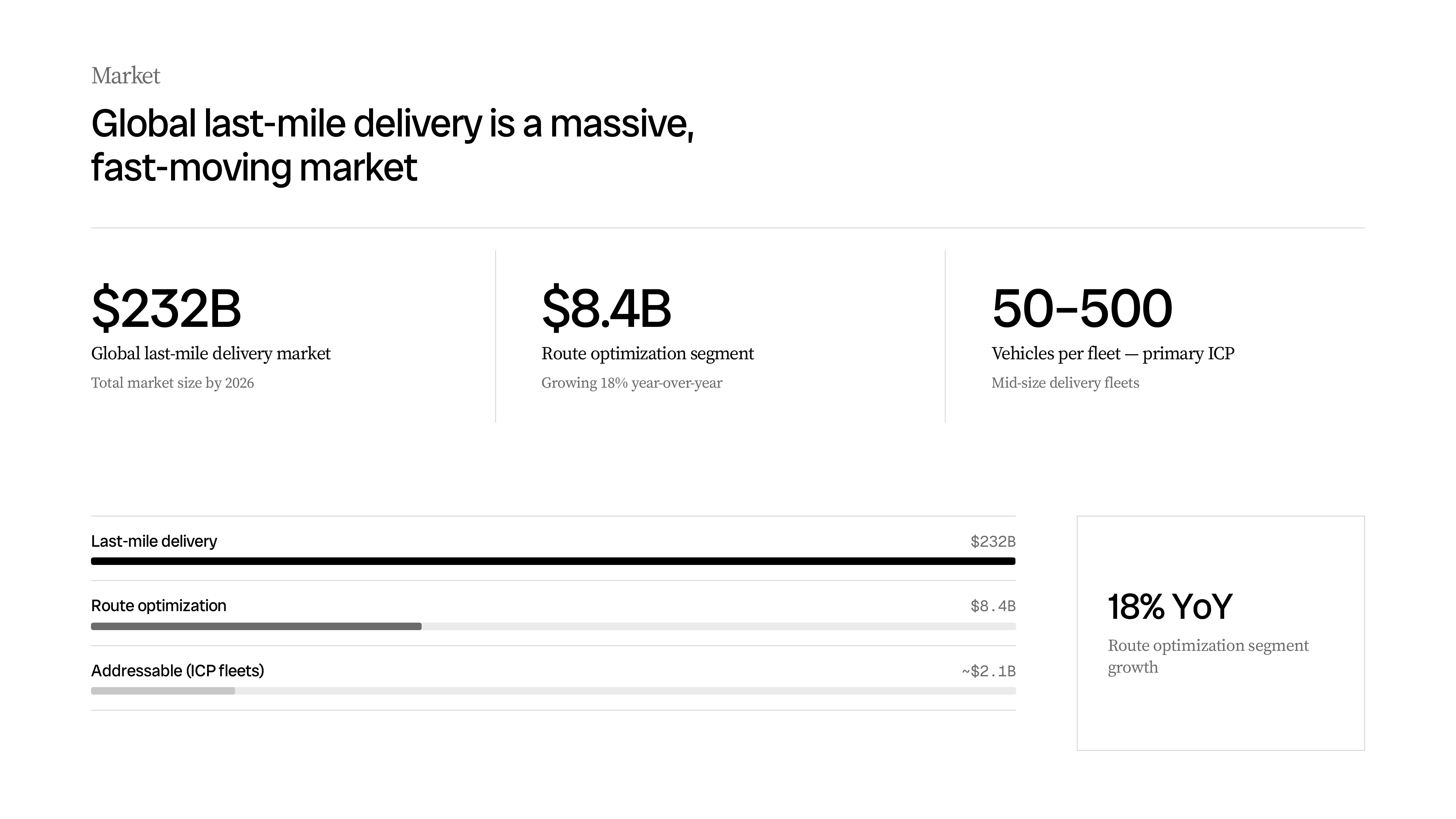 Market

Global last-mile delivery is a massive, fast-moving market

$232B
Global last-mile delivery market
Total market size by 2026

$8.4B
Route optimization segment
Growing 18% year-over-year

50–500
Vehicles per fleet — primary ICP
Mid-size delivery fleets

Last-mile delivery
$232B

Route optimization
$8.4B

Addressable (ICP fleets)
~$2.1B

18% YoY
Route optimization segment growth